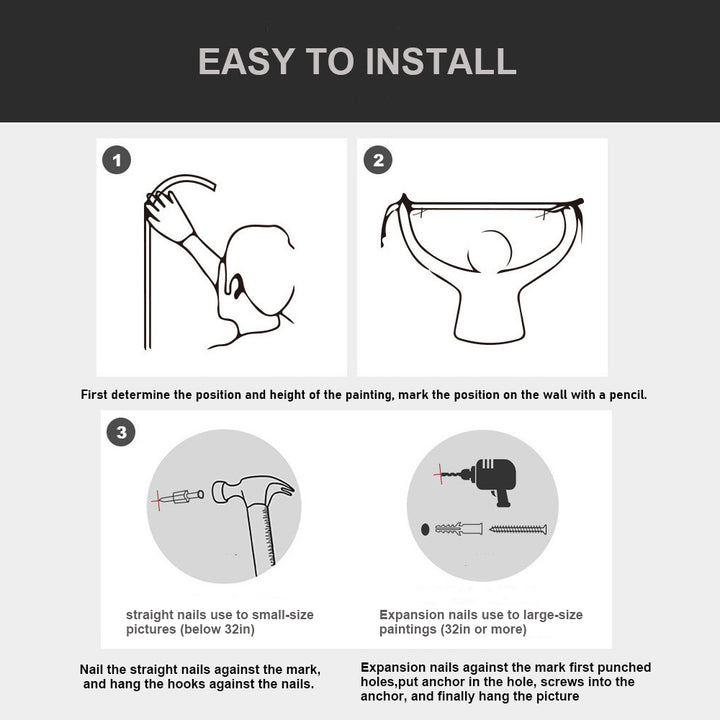 EASY TO INSTALL

1

2

First determine the position and height of the painting, mark the position on the wall with a pencil.

3

straight nails use to small-size pictures (below 32in)

Expansion nails use to large-size paintings (32in or more)

Nail the straight nails against the mark, and hang the hooks against the nails.

Expansion nails against the mark first punched holes,put anchor in the hole, screws into the anchor, and finally hang the picture